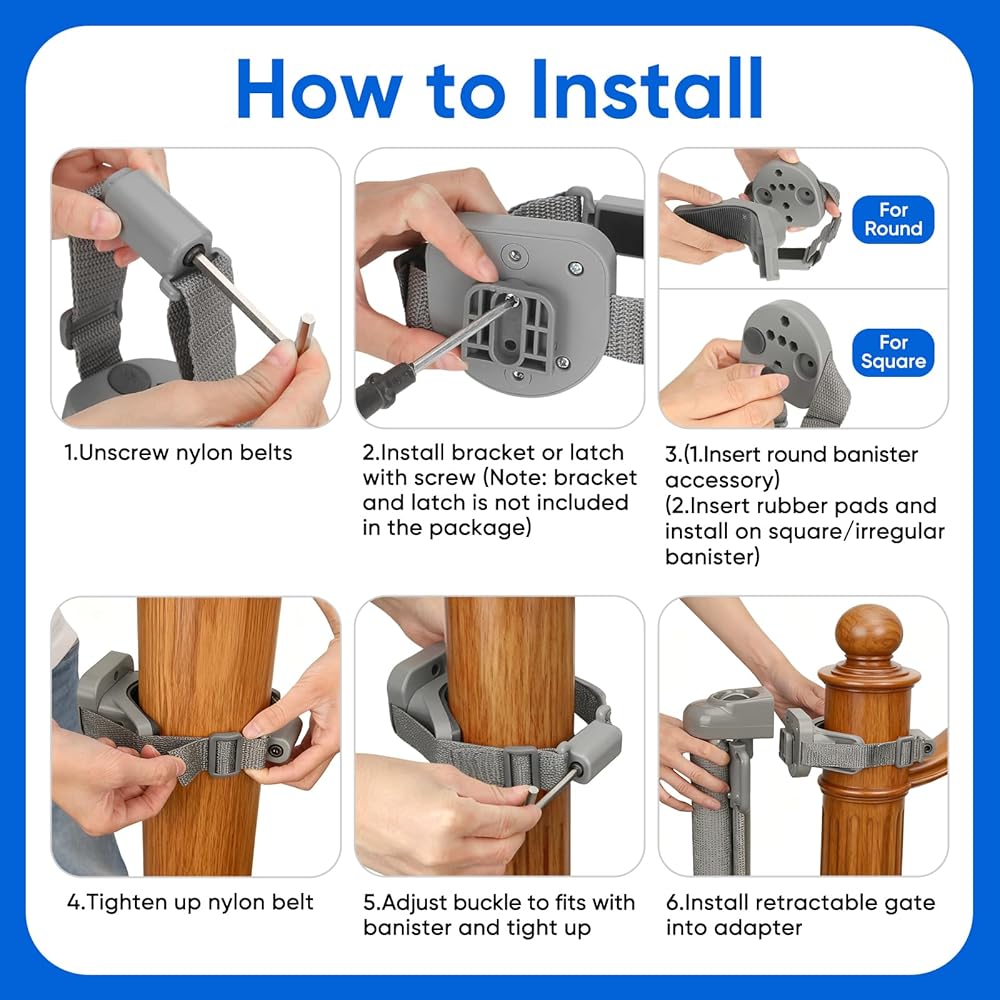 How to Install

For Round

For Square

1.Unscrew nylon belts

2.Install bracket or latch with screw (Note: bracket and latch is not included in the package)

3.(1.Insert round banister accessory)
(2.Insert rubber pads and install on square/irregular banister)

4.Tighten up nylon belt

5.Adjust buckle to fits with banister and tight up

6.Install retractable gate into adapter