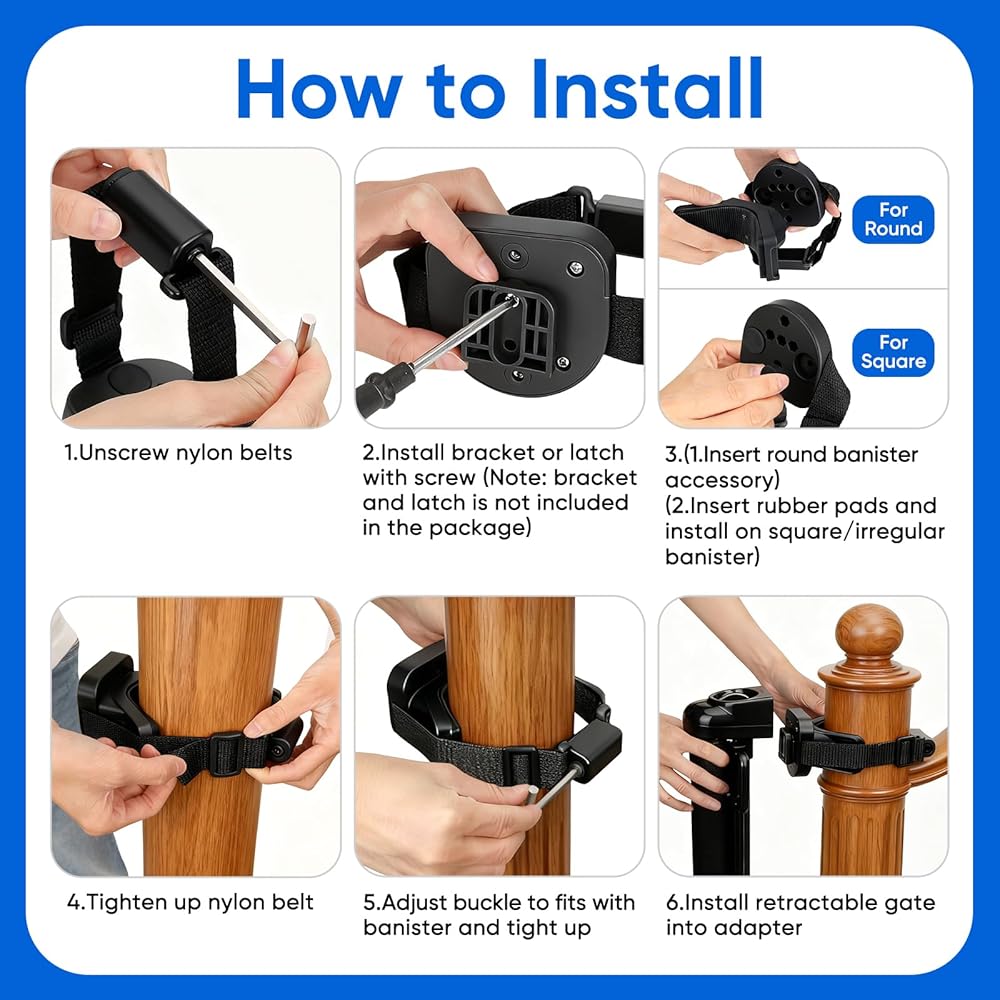 How to Install

For Round

For Square

1.Unscrew nylon belts

2.Install bracket or latch with screw (Note: bracket and latch is not included in the package)

3.(1.Insert round banister accessory)
(2.Insert rubber pads and install on square/irregular banister)

4.Tighten up nylon belt

5.Adjust buckle to fits with banister and tight up

6.Install retractable gate into adapter