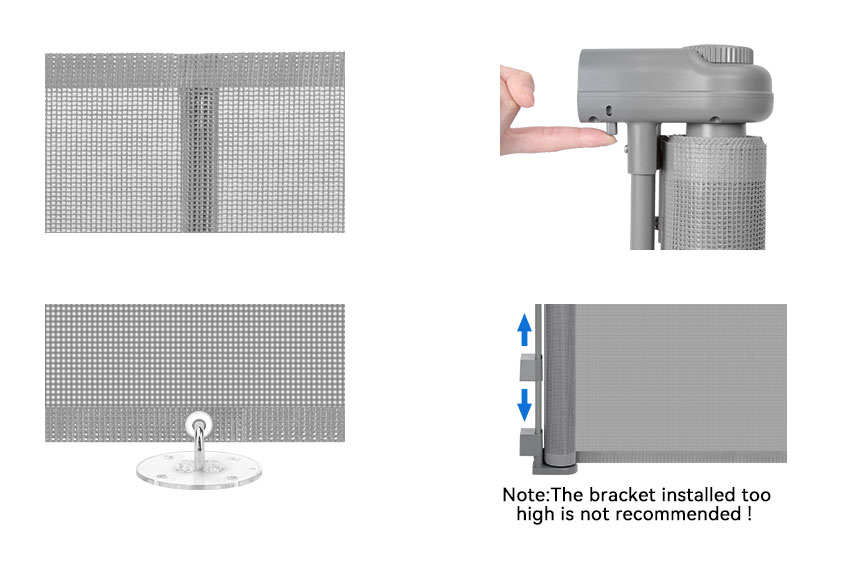 Note:The bracket installed too high is not recommended !