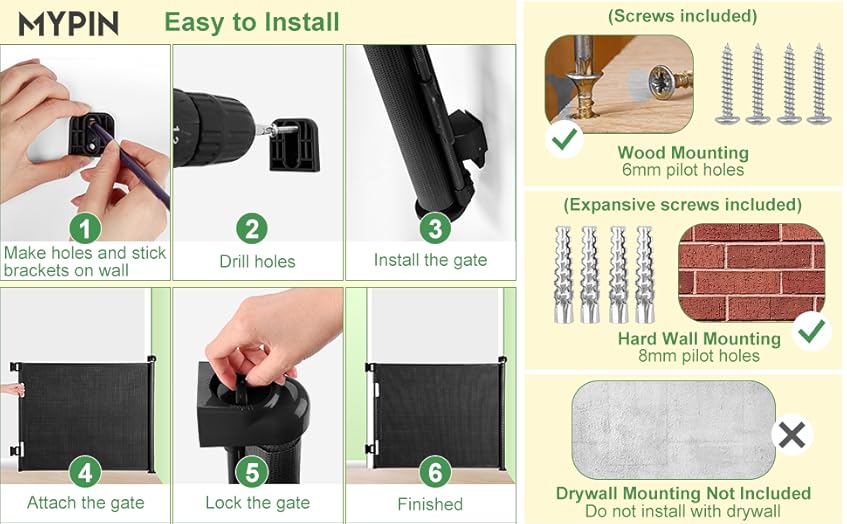 MYPIN Easy to Install

1
Make holes and stick brackets on wall

2
Drill holes

3
Install the gate

4
Attach the gate

5
Lock the gate

6
Finished

(Screws included)

Wood Mounting
6mm pilot holes

(Expansive screws included)

Hard Wall Mounting
8mm pilot holes

Drywall Mounting Not Included
Do not install with drywall