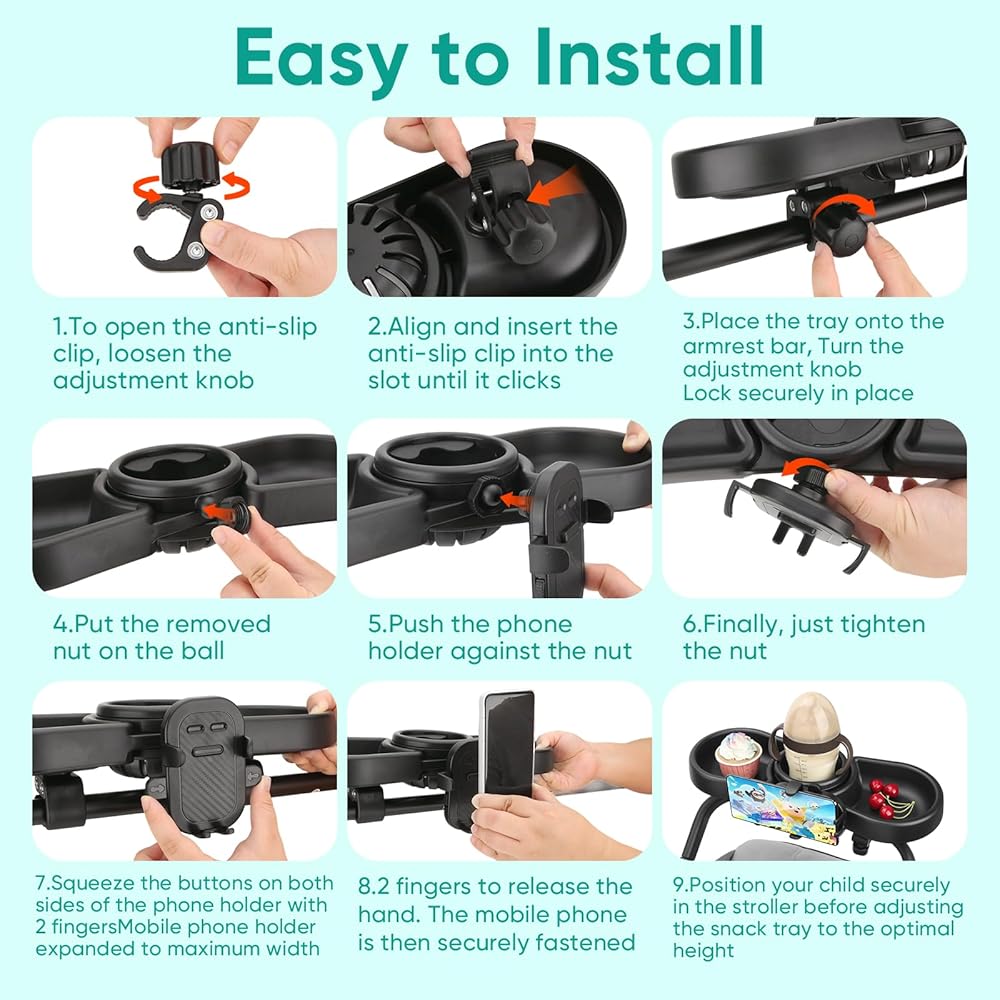 Easy to Install

1.To open the anti-slip clip, loosen the adjustment knob

2.Align and insert the anti-slip clip into the slot until it clicks

3.Place the tray onto the armrest bar, Turn the adjustment knob Lock securely in place

4.Put the removed nut on the ball

5.Push the phone holder against the nut

6.Finally, just tighten the nut

7.Squeeze the buttons on both sides of the phone holder with 2 fingersMobile phone holder expanded to maximum width

8.2 fingers to release the hand. The mobile phone is then securely fastened

9.Position your child securely in the stroller before adjusting the snack tray to the optimal height