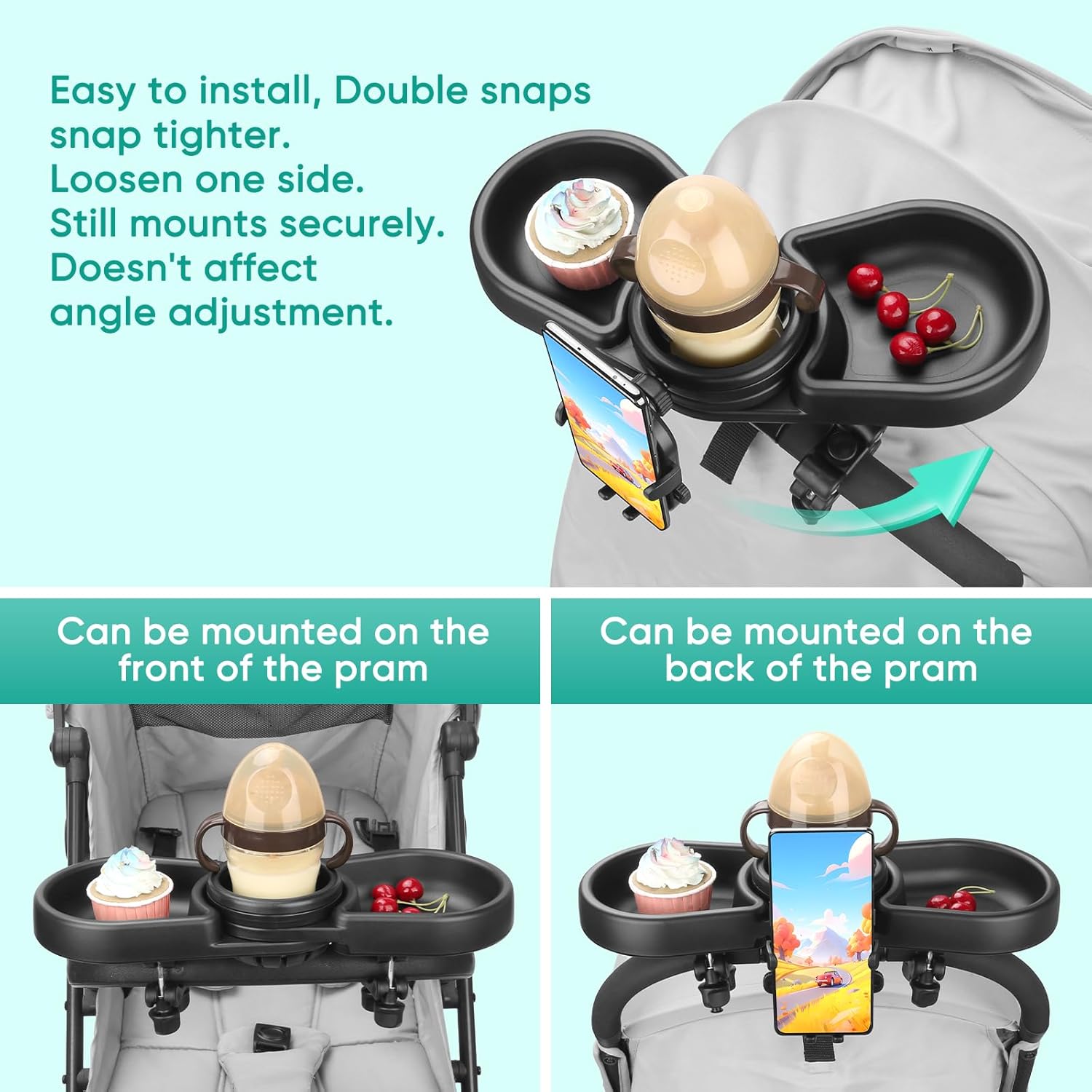 Easy to install, Double snaps snap tighter.
Loosen one side.
Still mounts securely.
Doesn't affect angle adjustment.

Can be mounted on the front of the pram

Can be mounted on the back of the pram