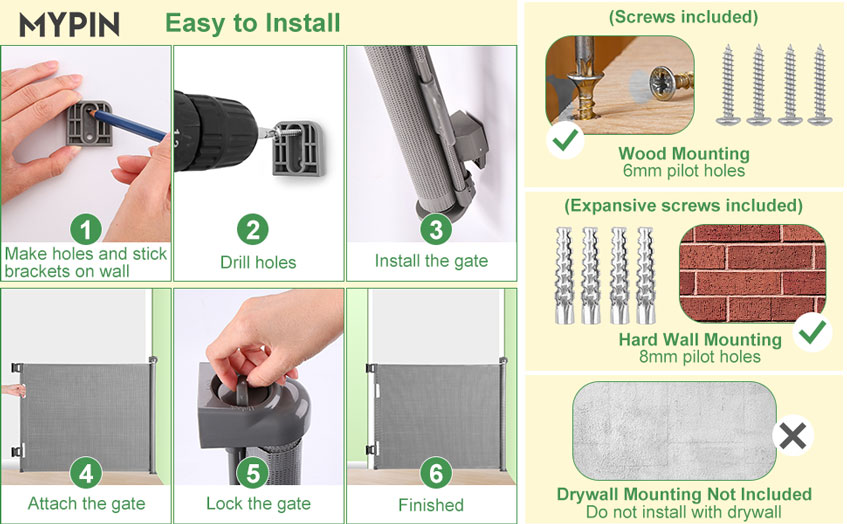 MYPIN Easy to Install

1
Make holes and stick brackets on wall

2
Drill holes

3
Install the gate

4
Attach the gate

5
Lock the gate

6
Finished

(Screws included)

Wood Mounting
6mm pilot holes

(Expansive screws included)

Hard Wall Mounting
8mm pilot holes

Drywall Mounting Not Included
Do not install with drywall